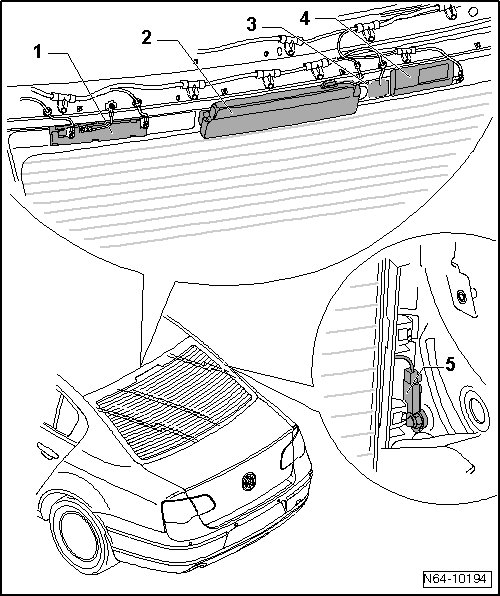 1
2
3
4
5
N64-10194