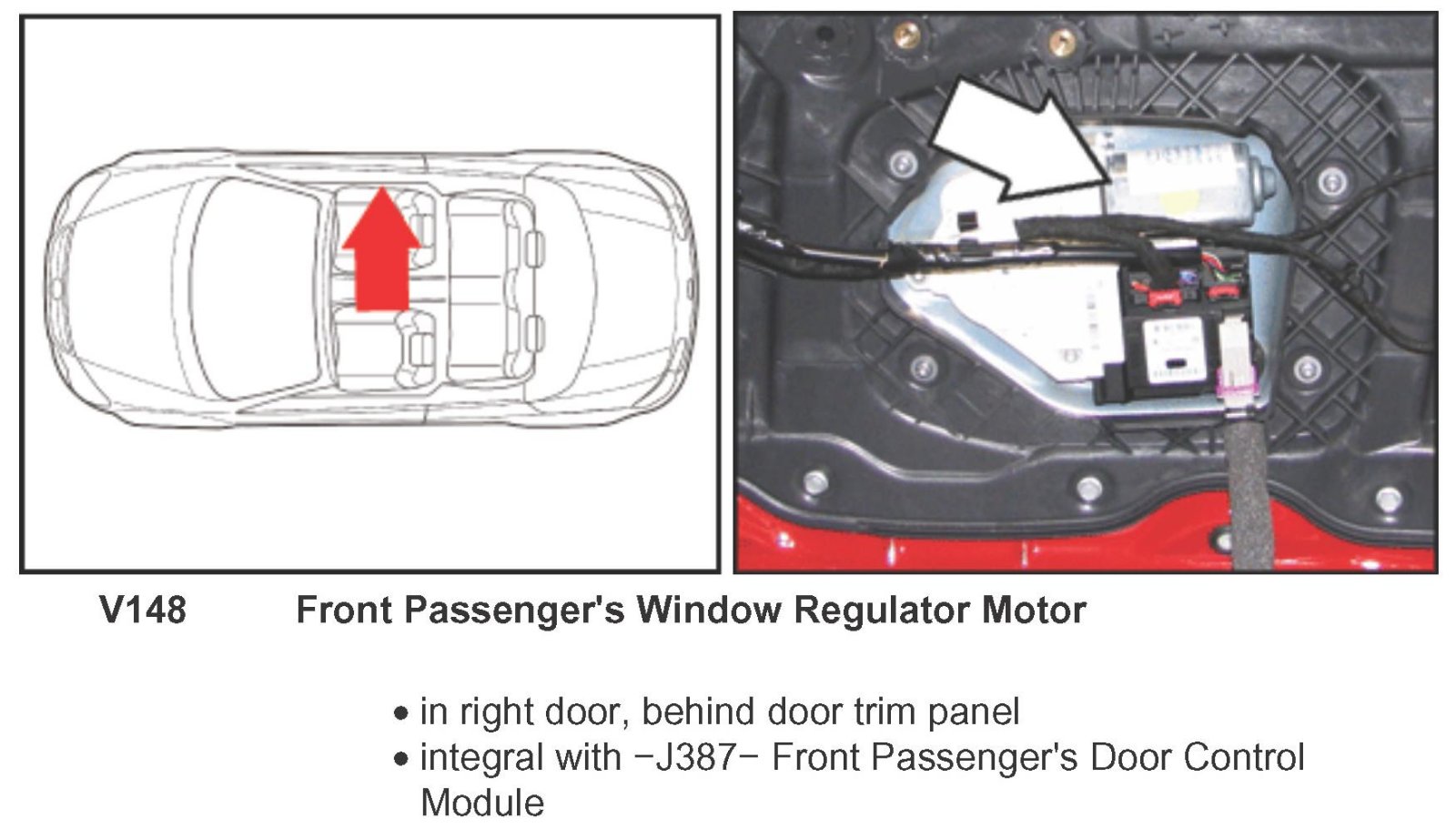 V148 Front Passenger's Window Regulator Motor

• in right door, behind door trim panel
• integral with −J387− Front Passenger's Door Control Module