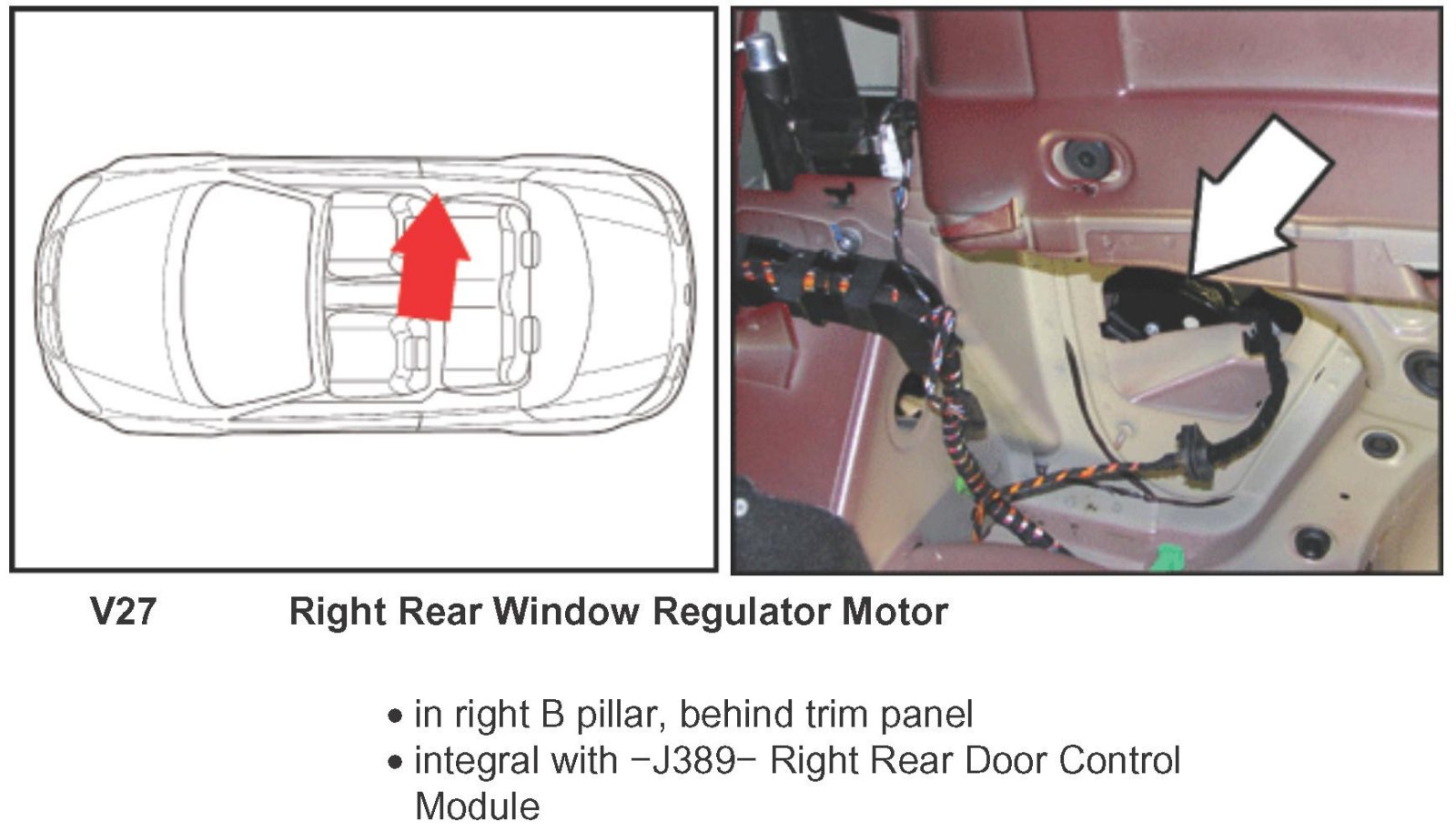 V27 Right Rear Window Regulator Motor

• in right B pillar, behind trim panel
• integral with −J389− Right Rear Door Control Module