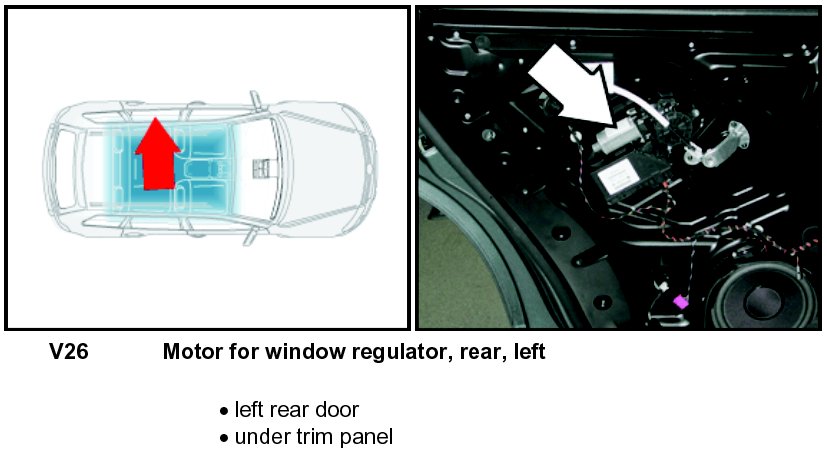 V26 Motor for window regulator, rear, left

• left rear door
• under trim panel