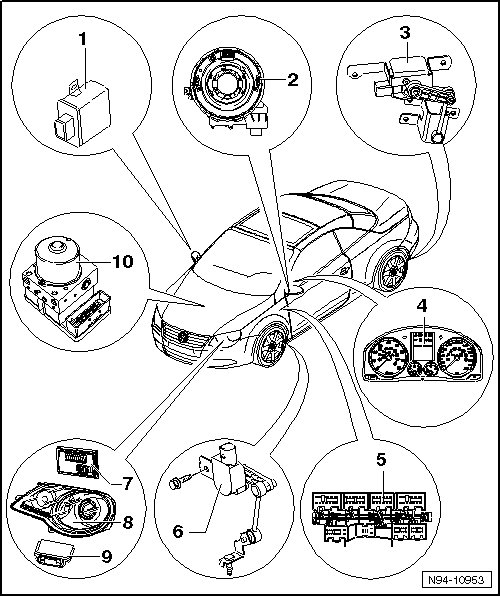 1
2
3
10
4
7
8
9
6
5
N94-10953