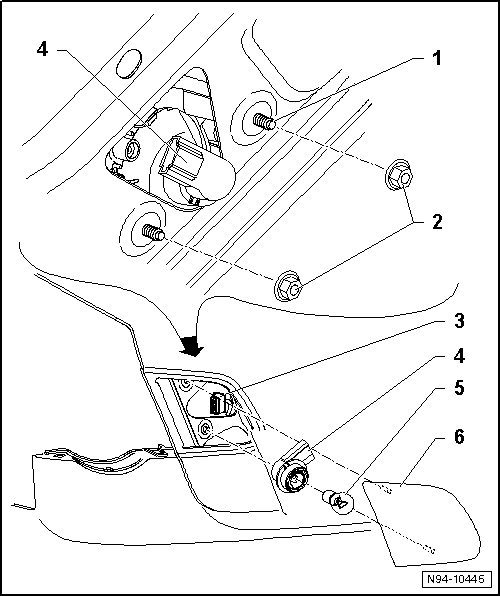 4
1
2
3
4
5
6
N94-10445