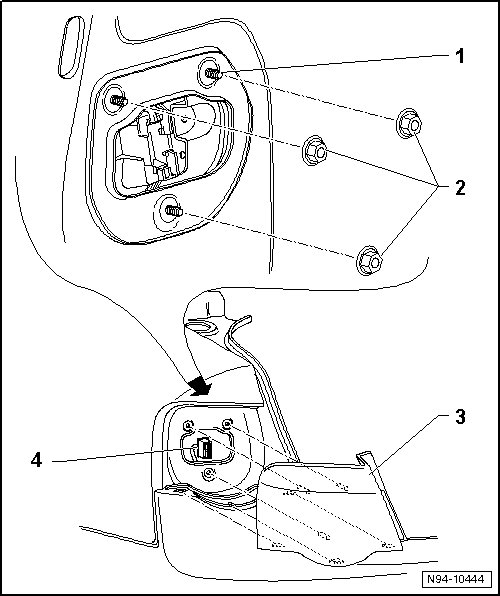 1
2
3
4
N94-10444