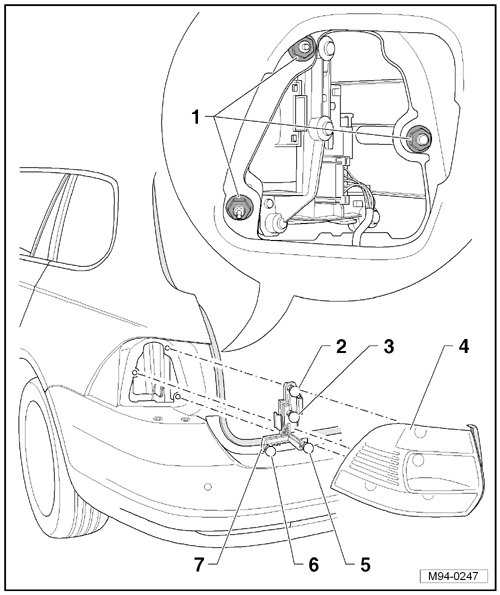 1
2
3
4
7
6
5
M94-0247