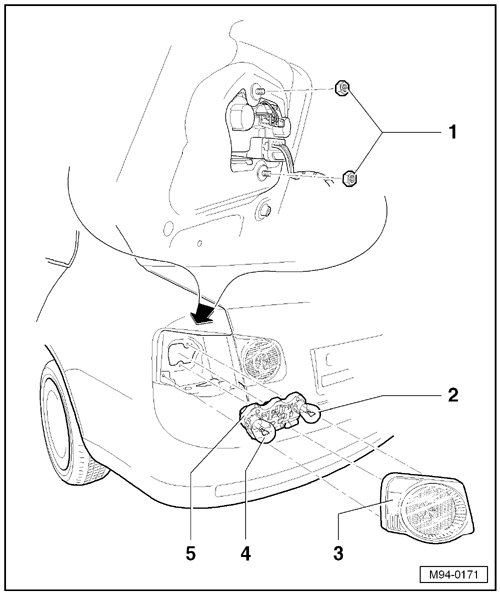 1
2
5
4
3
M94-0171