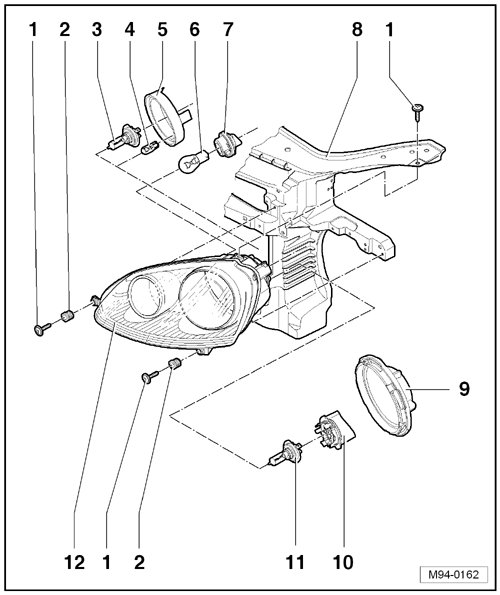 1 2 3 4 5 6 7 8 1

9

12 1 2 11 10

M94-0162