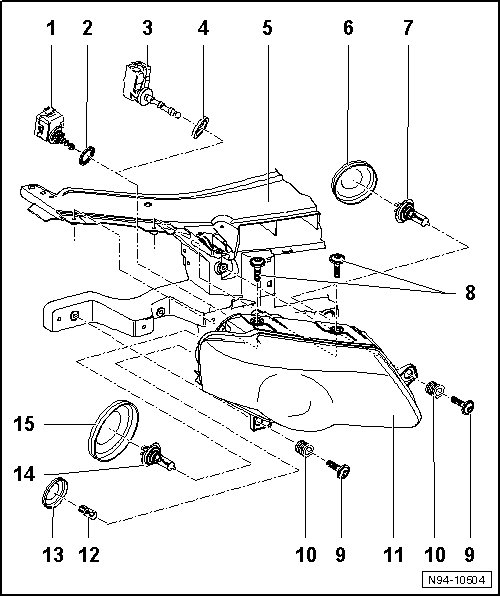 1
2
3
4
5
6
7
8
15
14
13
12
10
9
11
10
9
N94-10504