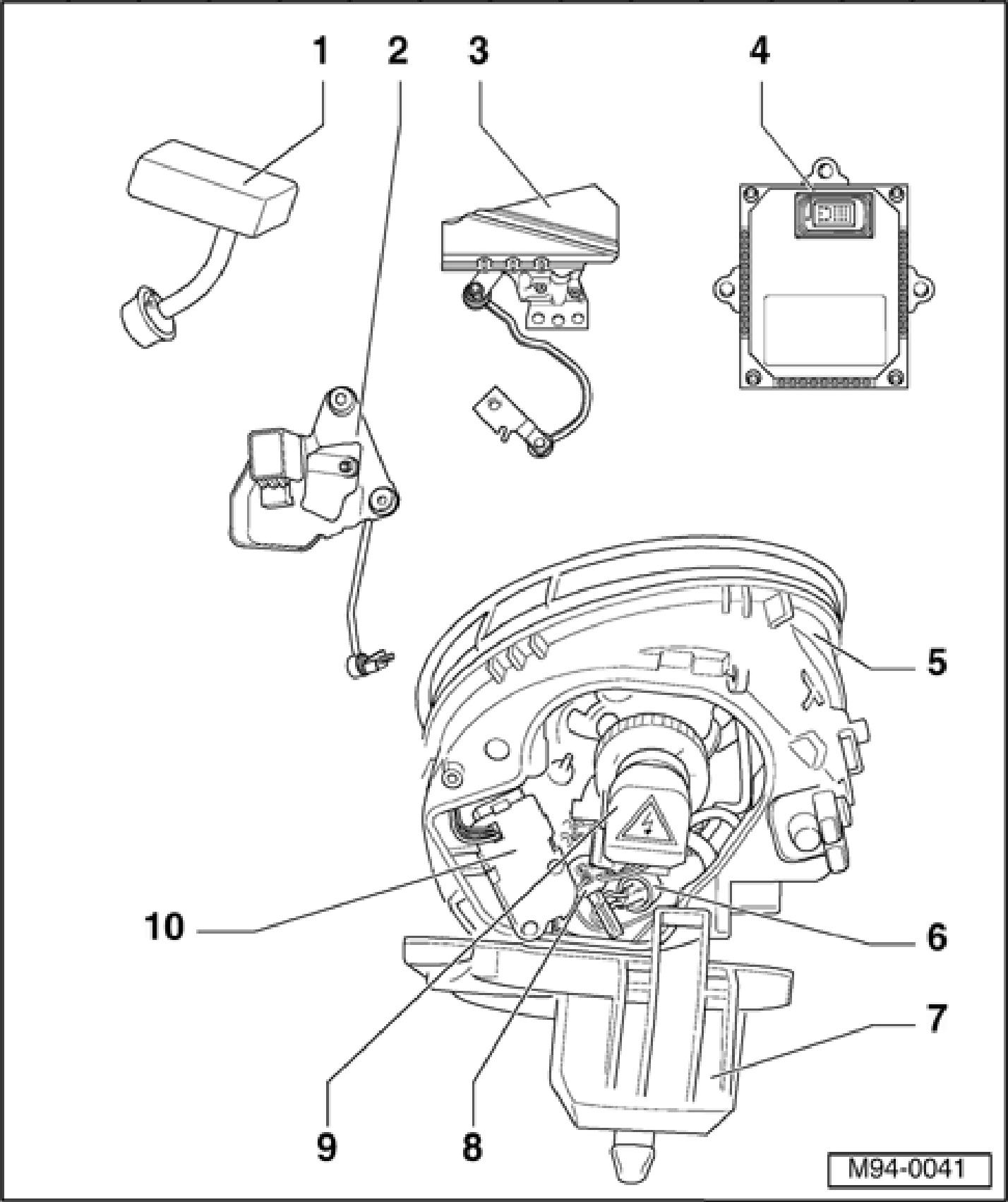 1
2
3
4
5
10
6
7
9
8
M94-0041