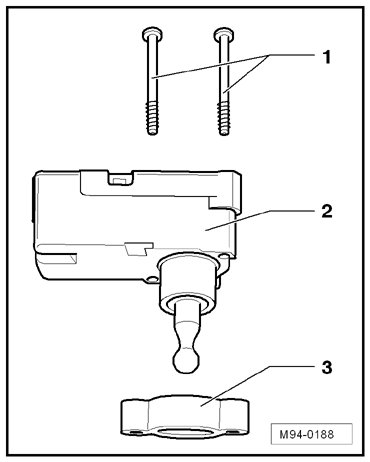 1

2

3

M94-0188