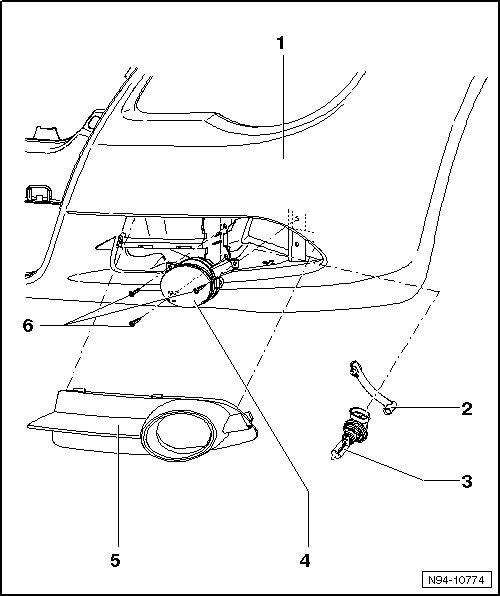 1

6

2

3

5

4

N94-10774