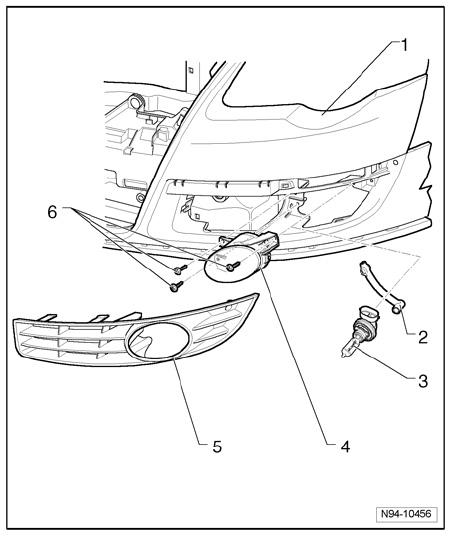 1
6
2
3
5
4
N94-10456