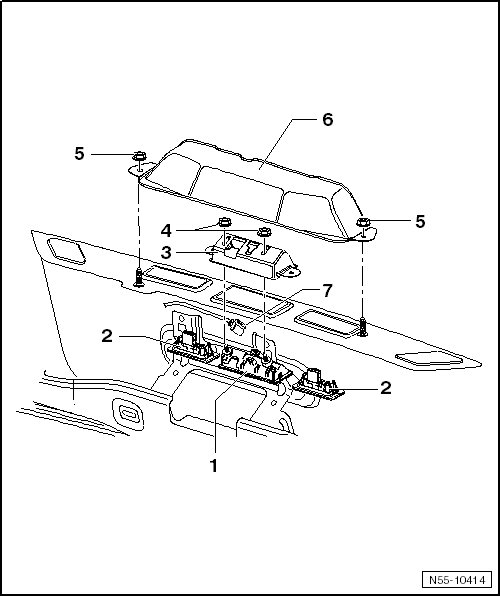 6
5
5
4
3
7
2
2
1
N55-10414