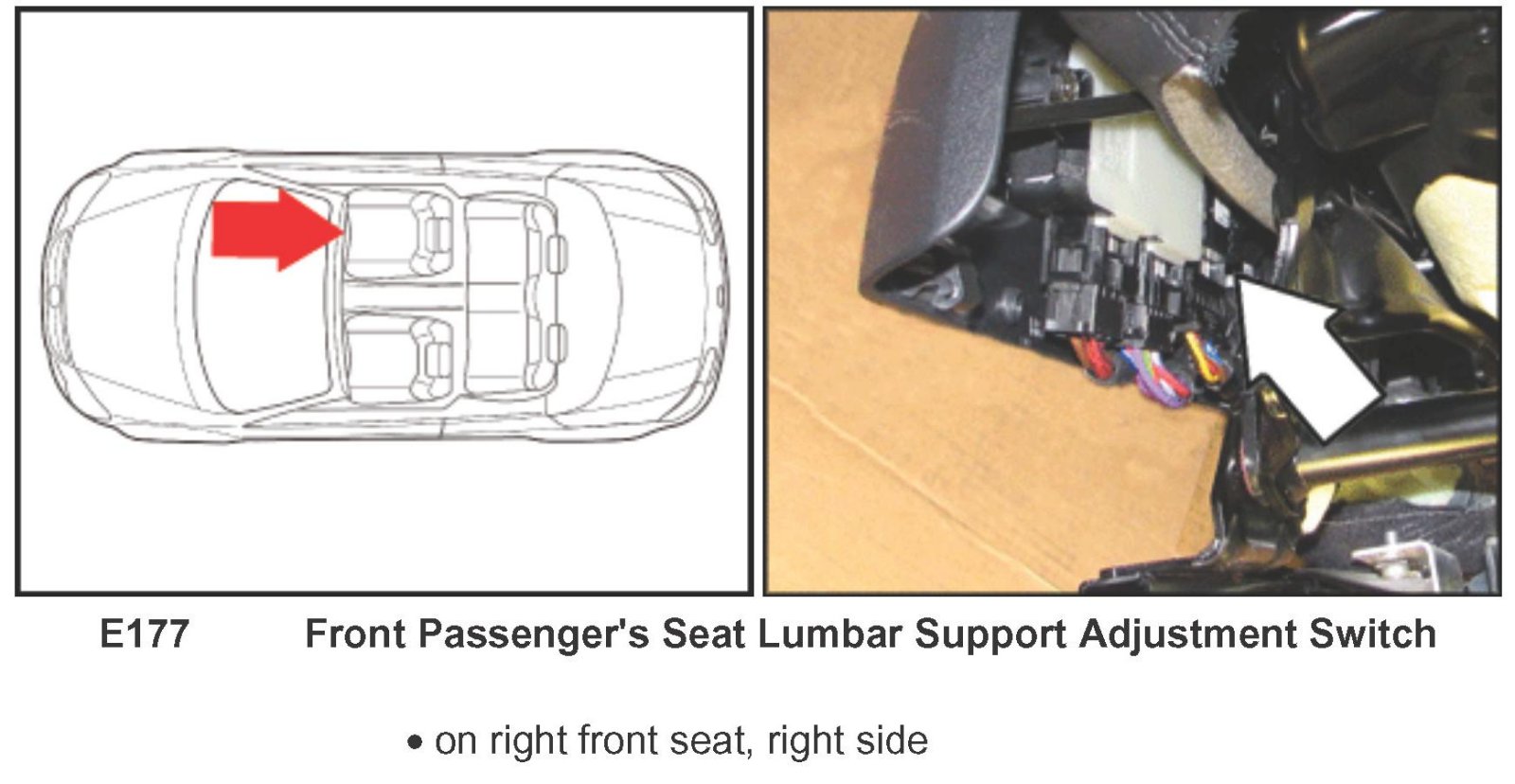 E177 Front Passenger's Seat Lumbar Support Adjustment Switch

• on right front seat, right side