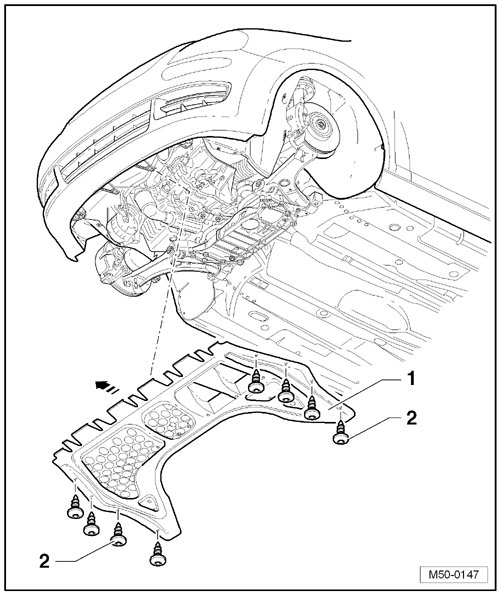 1
2
2
M50-0147