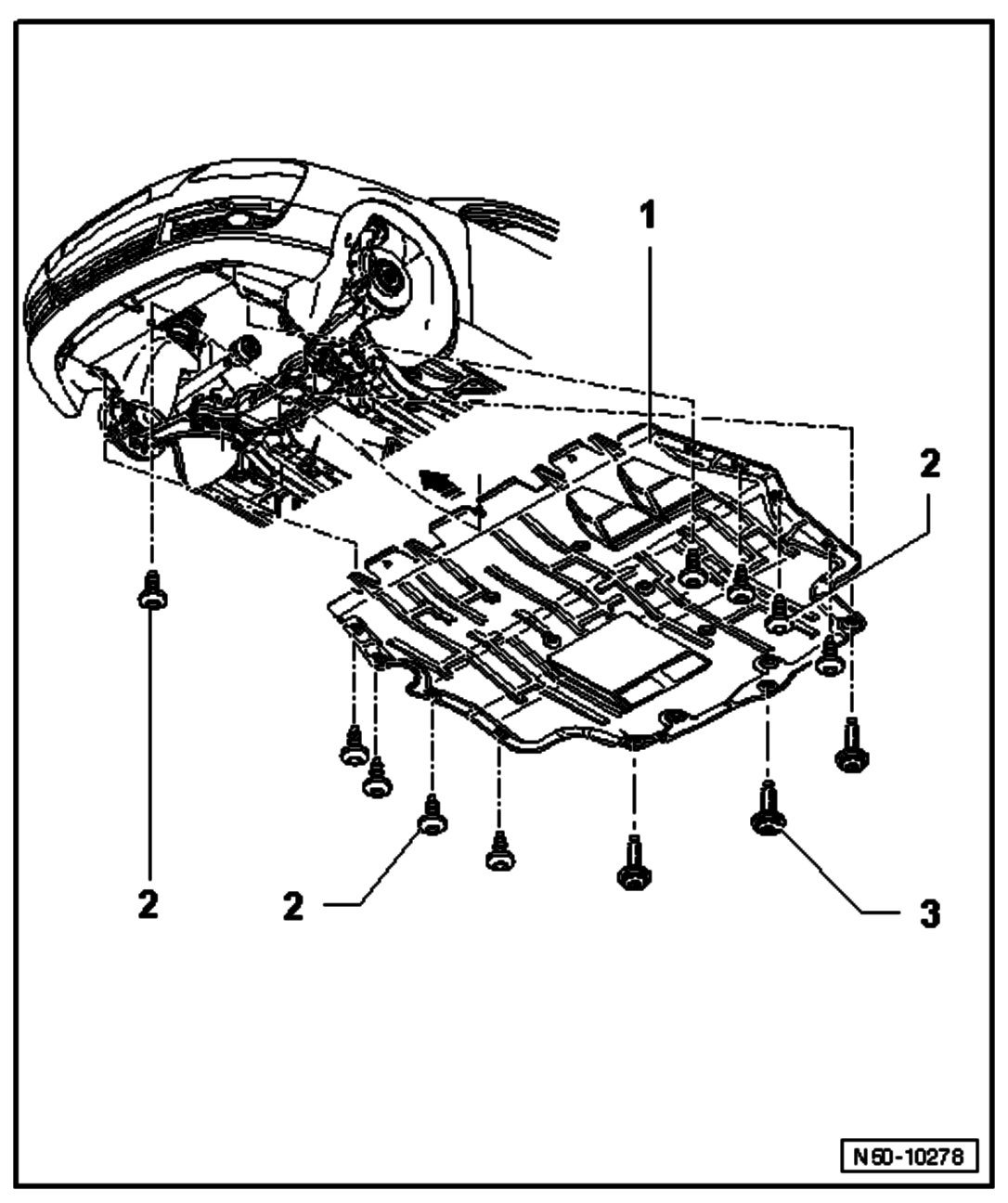 1
2
2
2
3
N50-10278