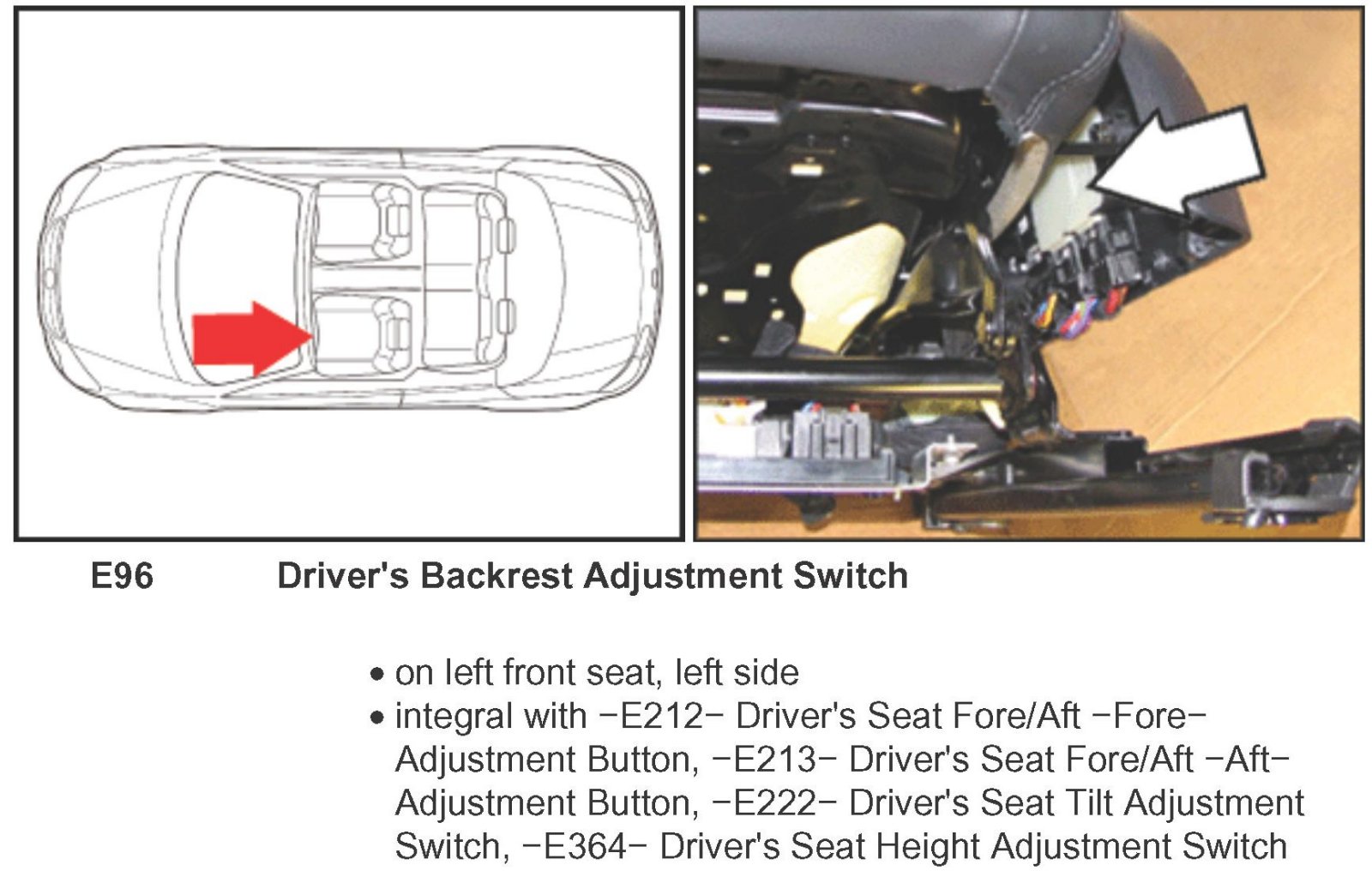 E96 Driver's Backrest Adjustment Switch

• on left front seat, left side
• integral with −E212− Driver's Seat Fore/Aft −Fore− Adjustment Button, −E213− Driver's Seat Fore/Aft −Aft− Adjustment Button, −E222− Driver's Seat Tilt Adjustment Switch, −E364− Driver's Seat Height Adjustment Switch