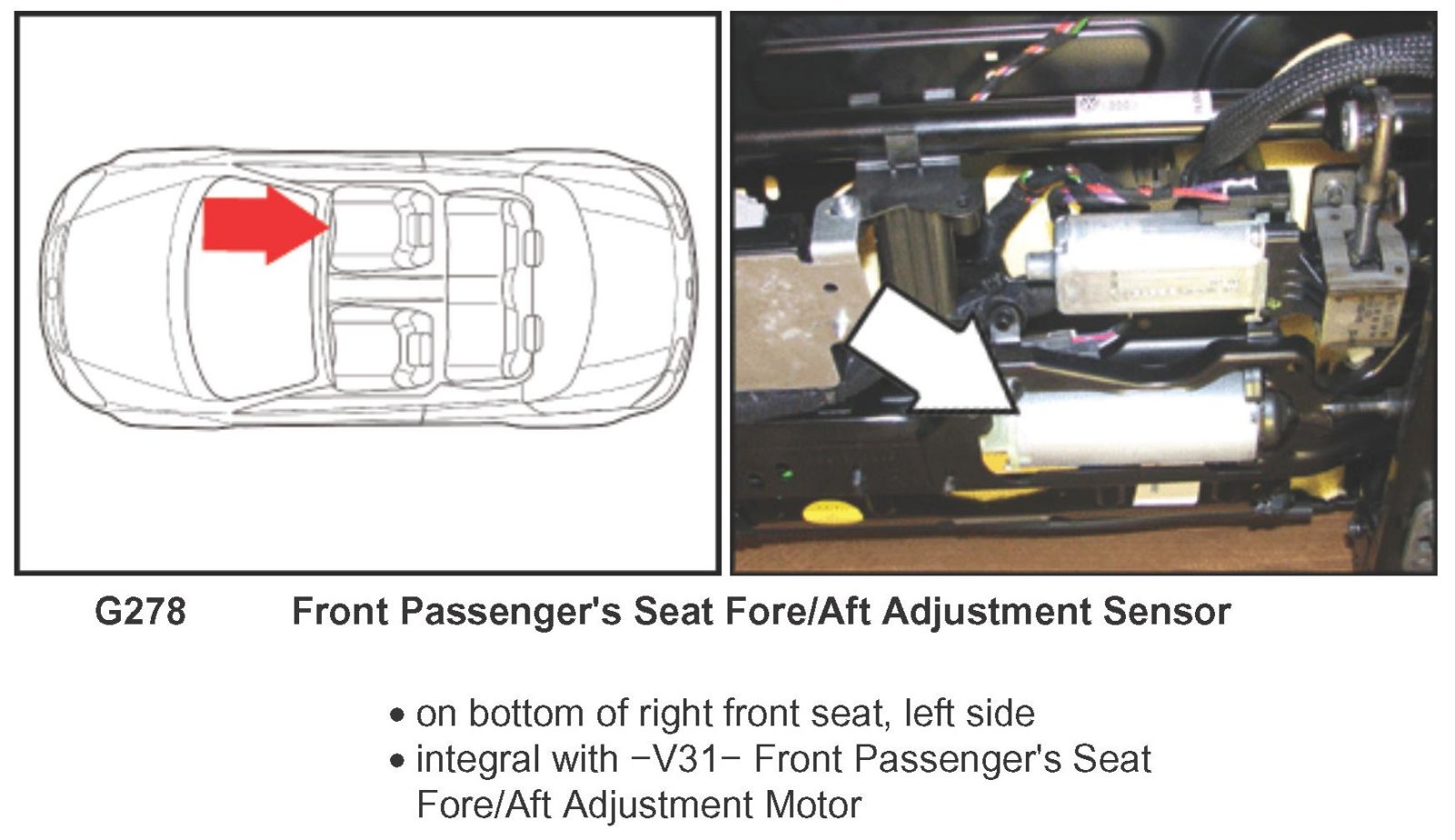 G278 Front Passenger's Seat Fore/Aft Adjustment Sensor

• on bottom of right front seat, left side
• integral with −V31− Front Passenger's Seat Fore/Aft Adjustment Motor