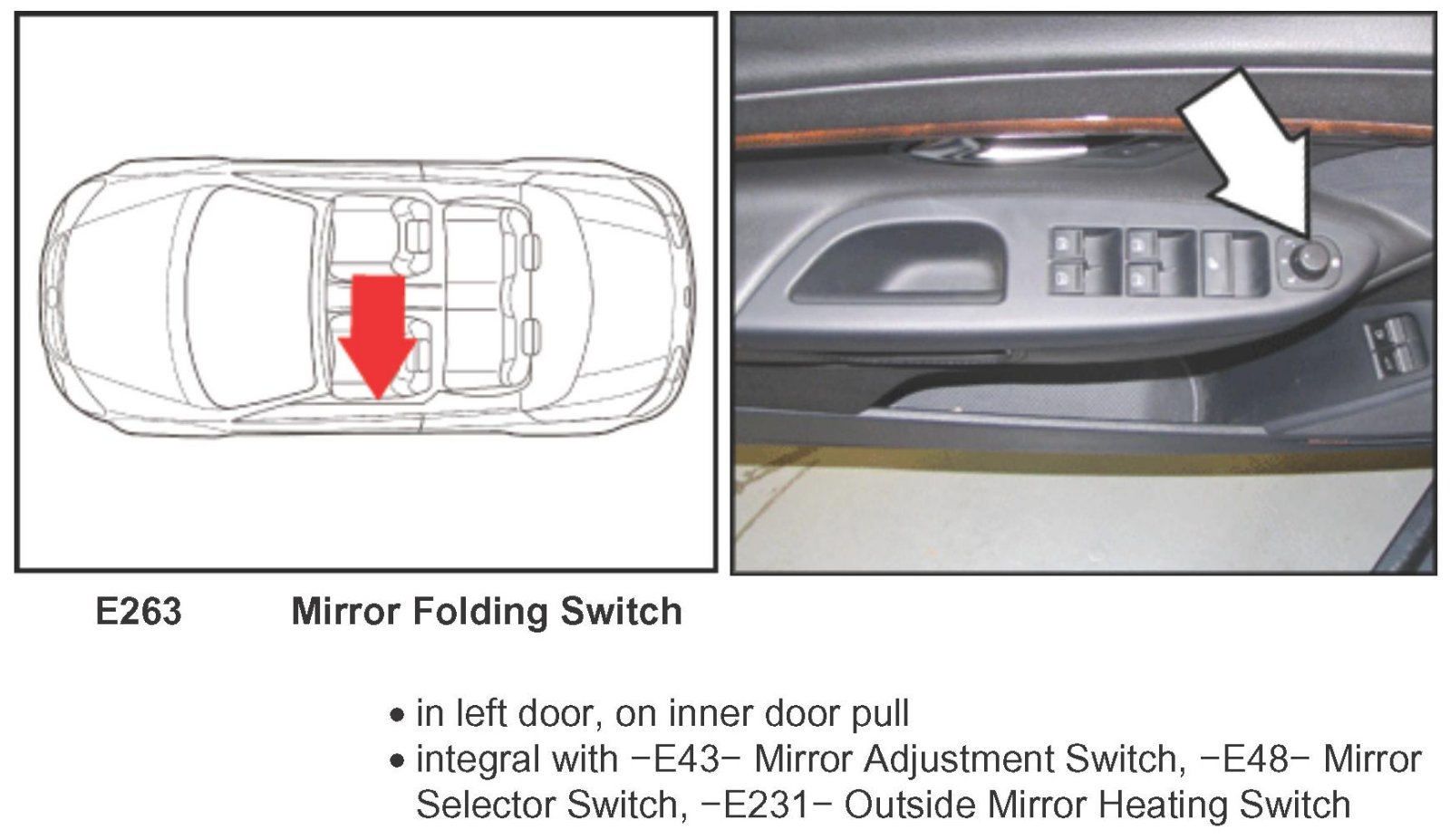 E263 Mirror Folding Switch

• in left door, on inner door pull
• integral with −E43− Mirror Adjustment Switch, −E48− Mirror Selector Switch, −E231− Outside Mirror Heating Switch