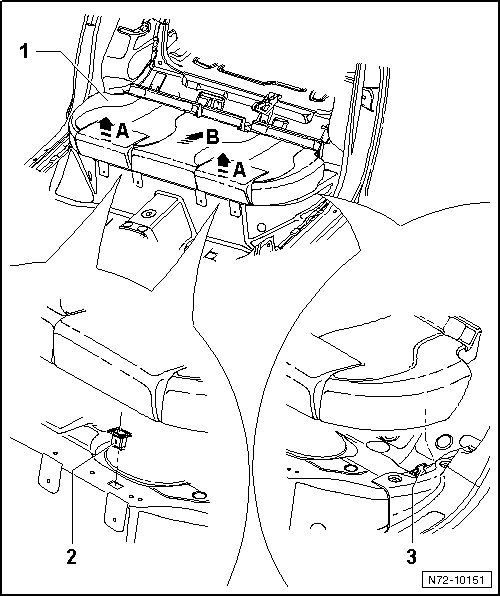 1
A
B
A
2
3
N72-10151