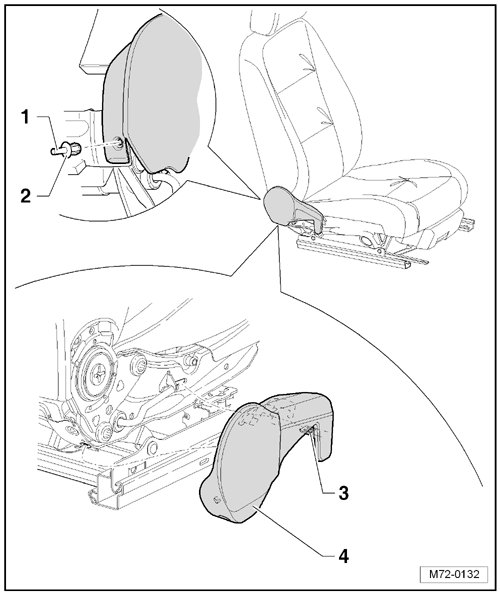 1
2
3
4
M72-0132