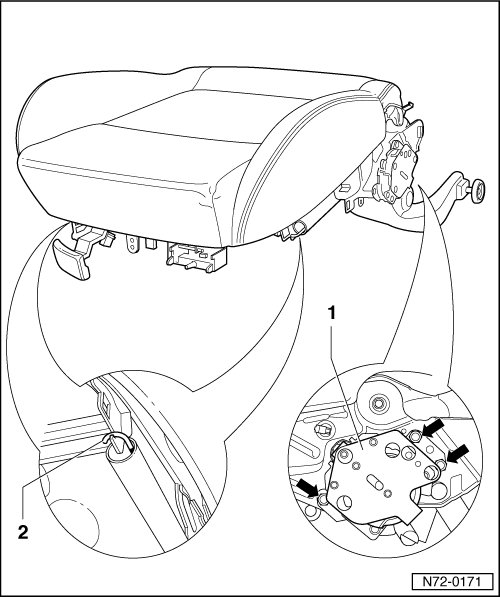 1

2

N72-0171