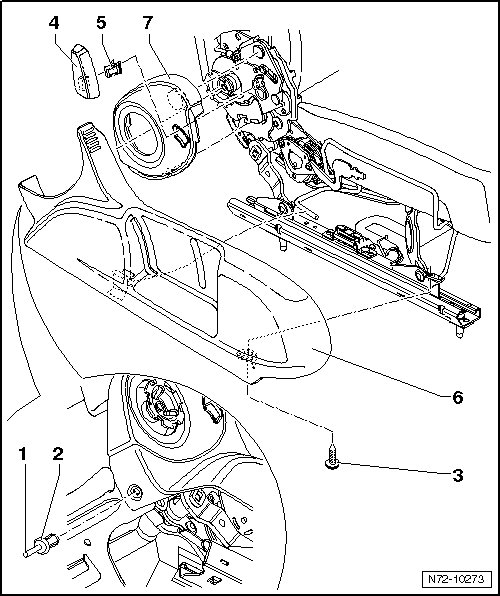 4
5
7
6
1
2
3
N72-10273