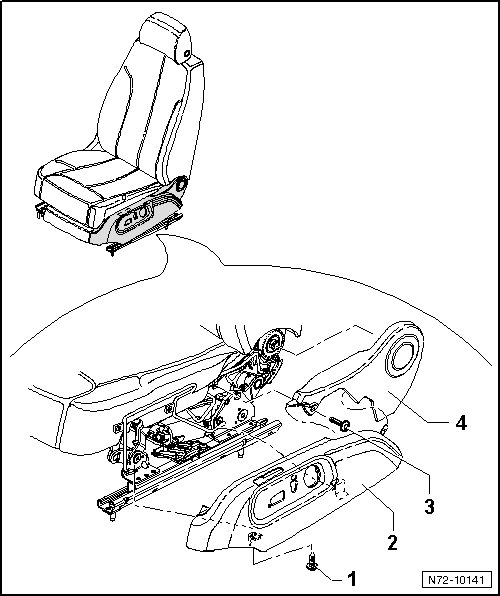 4
3
2
1
N72-10141