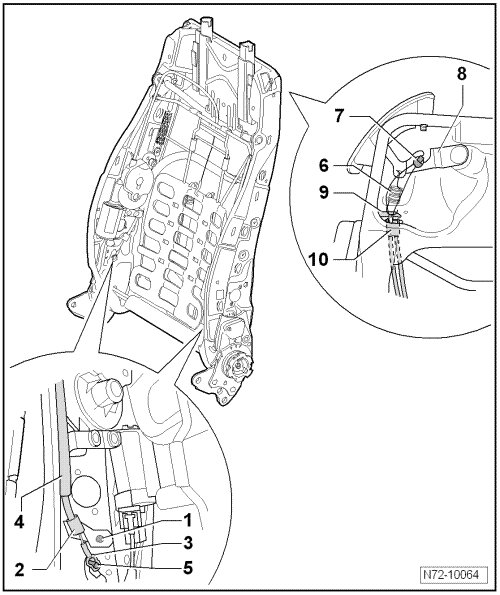 8
7
6
9
10
4
1
3
2
5
N72-10064