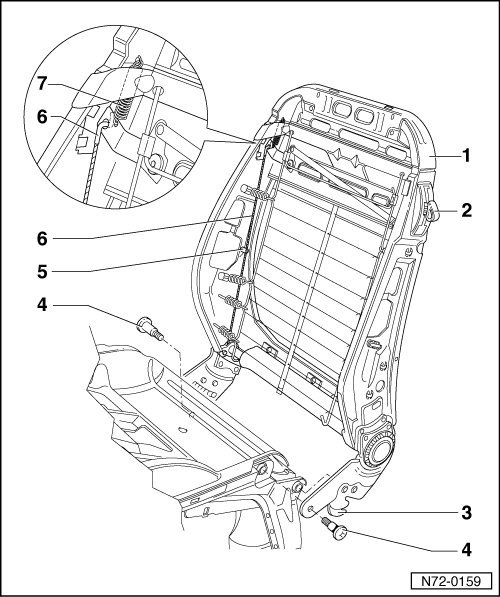 7
6
1
2
6
5
4
3
4
N72-0159