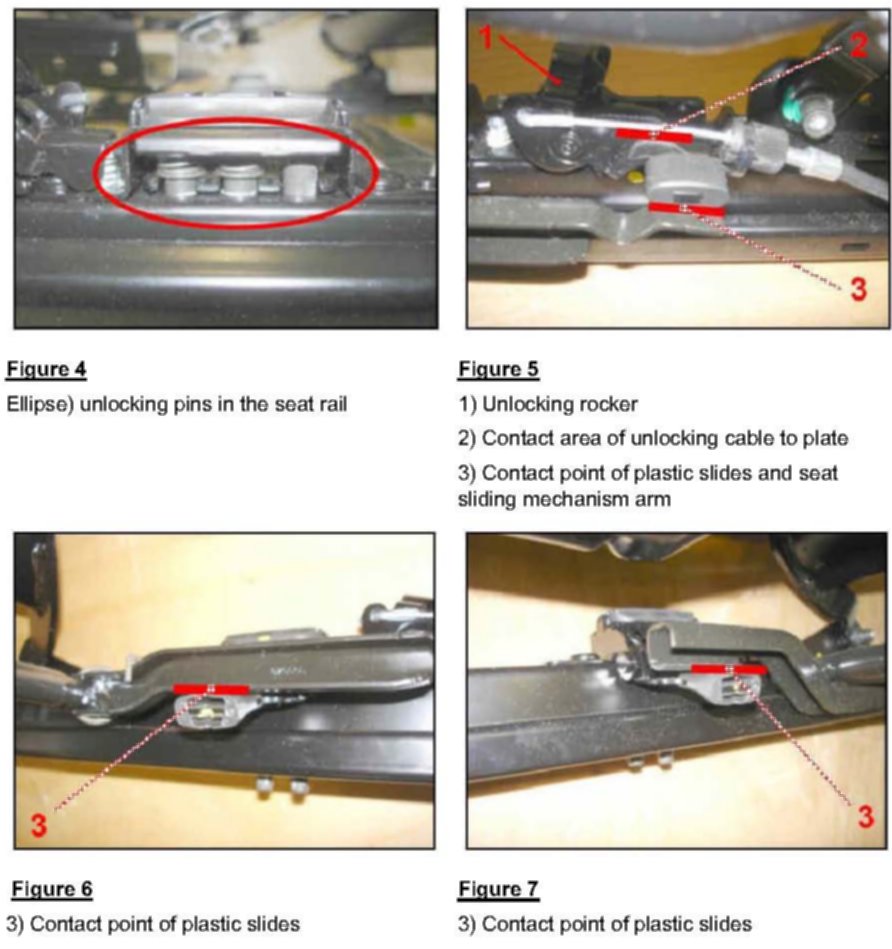 1

2

3

Figure 4
Ellipse) unlocking pins in the seat rail

Figure 5
1) Unlocking rocker
2) Contact area of unlocking cable to plate
3) Contact point of plastic slides and seat sliding mechanism arm

3

3

Figure 6
3) Contact point of plastic slides

Figure 7
3) Contact point of plastic slides