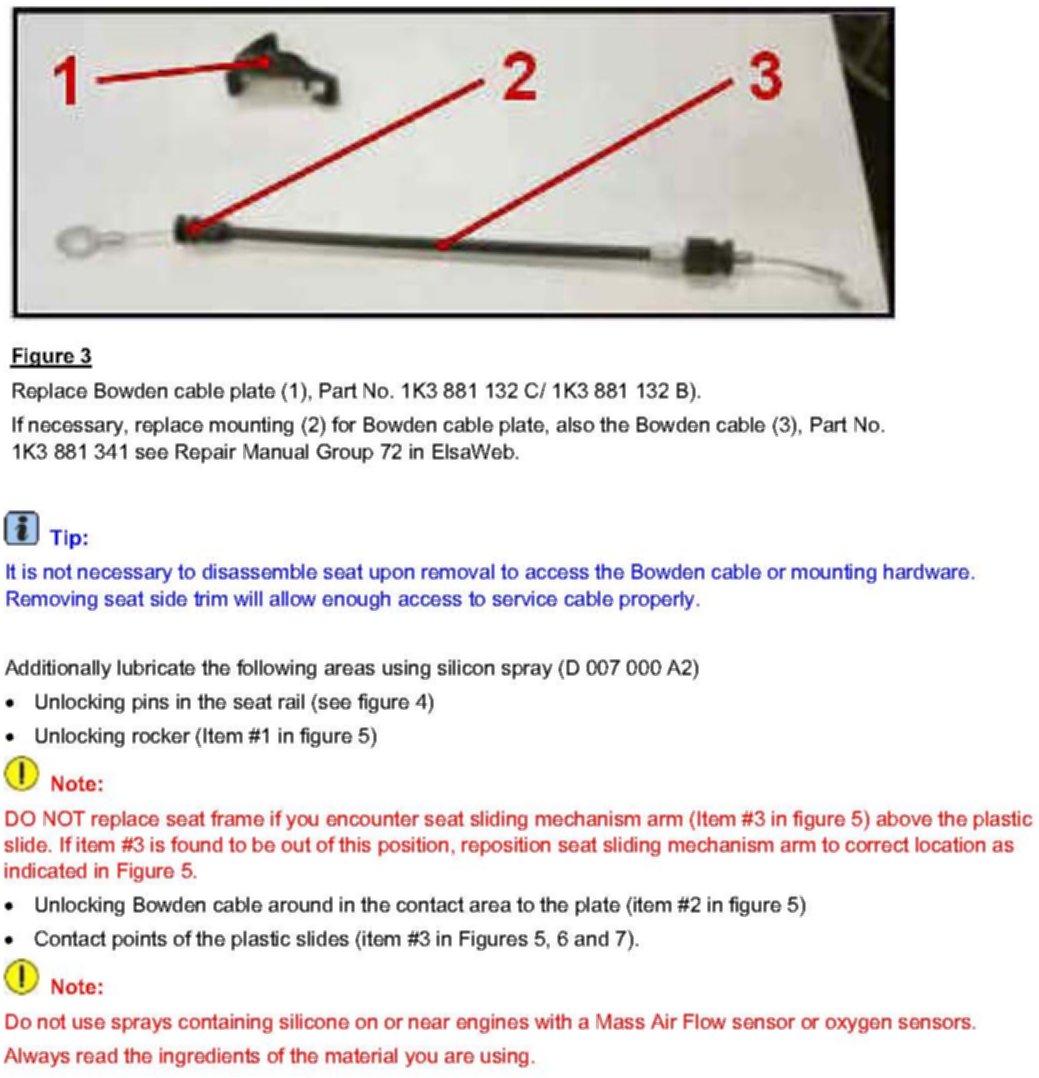 1
2
3

Figure 3

Replace Bowden cable plate (1), Part No. 1K3 881 132 C/ 1K3 881 132 B).

If necessary, replace mounting (2) for Bowden cable plate, also the Bowden cable (3), Part No. 1K3 881 341 see Repair Manual Group 72 in ElsaWeb.

Tip:

It is not necessary to disassemble seat upon removal to access the Bowden cable or mounting hardware. Removing seat side trim will allow enough access to service cable properly.

Additionally lubricate the following areas using silicon spray (D 007 000 A2)

• Unlocking pins in the seat rail (see figure 4)
• Unlocking rocker (Item #1 in figure 5)

Note:

DO NOT replace seat frame if you encounter seat sliding mechanism arm (Item #3 in figure 5) above the plastic slide. If item #3 is found to be out of this position, reposition seat sliding mechanism arm to correct location as indicated in Figure 5.

• Unlocking Bowden cable around in the contact area to the plate (item #2 in figure 5)
• Contact points of the plastic slides (item #3 in Figures 5, 6 and 7).

Note:

Do not use sprays containing silicone on or near engines with a Mass Air Flow sensor or oxygen sensors.

Always read the ingredients of the material you are using.