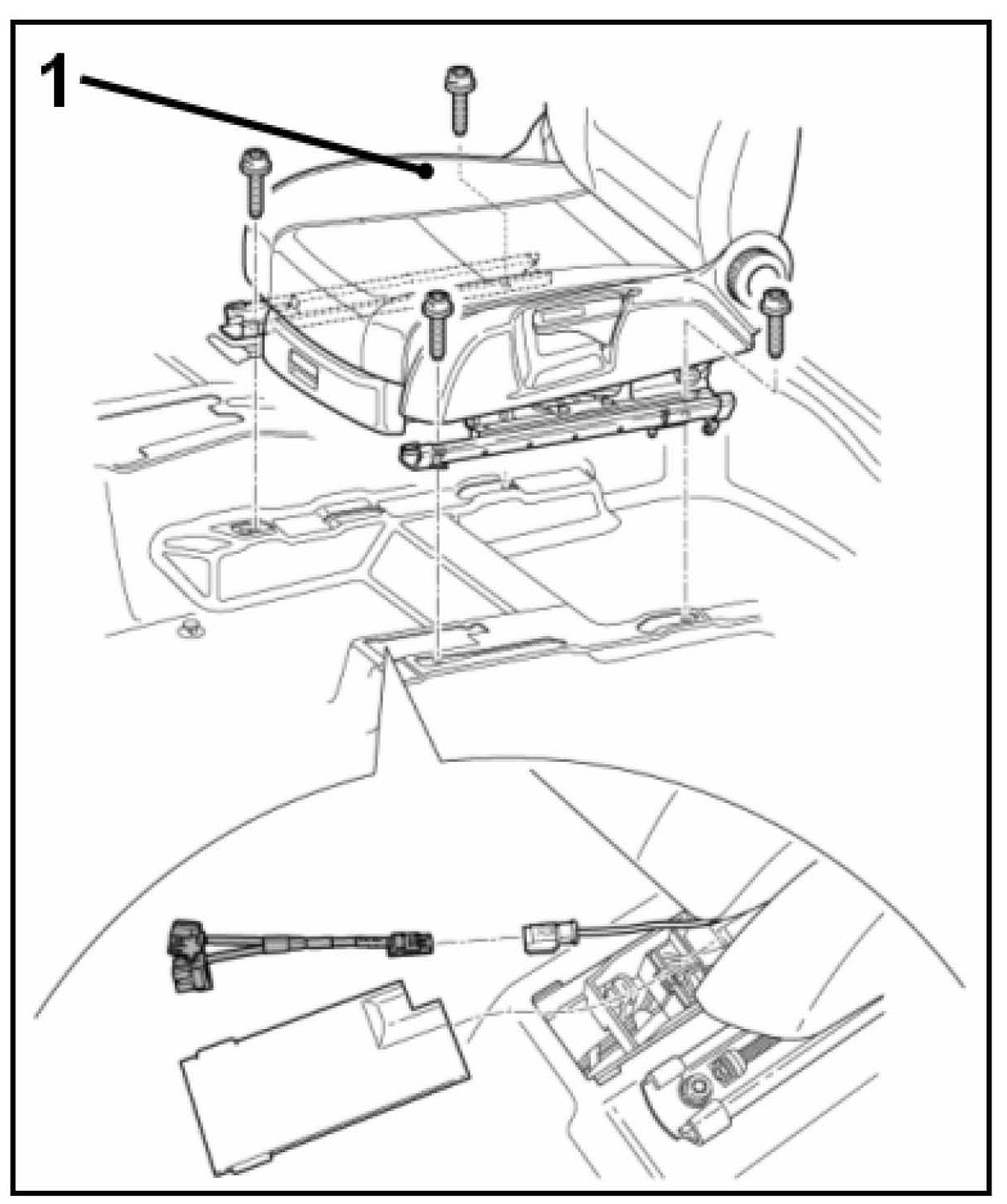 1