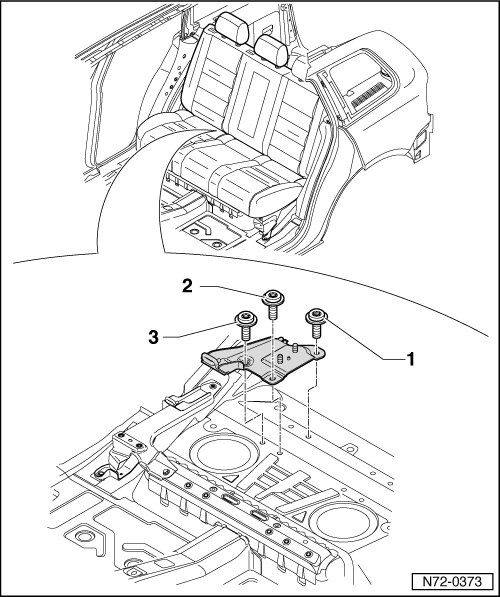 2

3

1

N72-0373