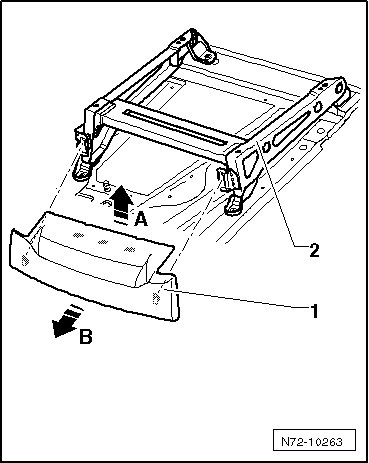 A

2

1

B

N72-10263