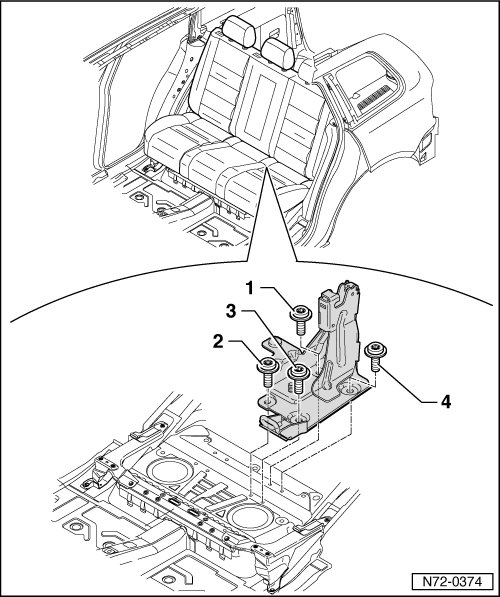 1
3
2
4
N72-0374