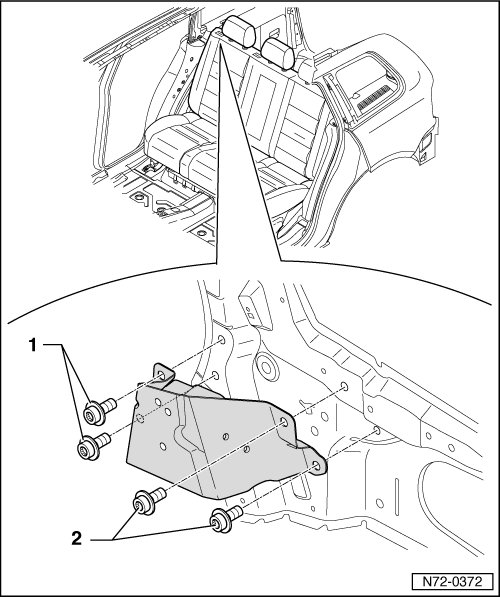 1

2

N72-0372