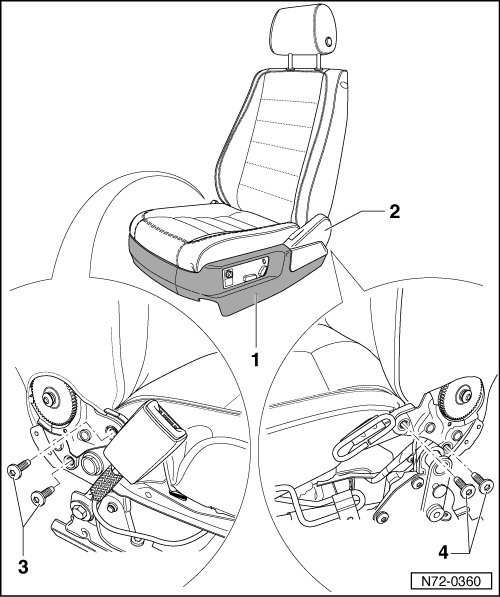 2

1

3

4

N72-0360