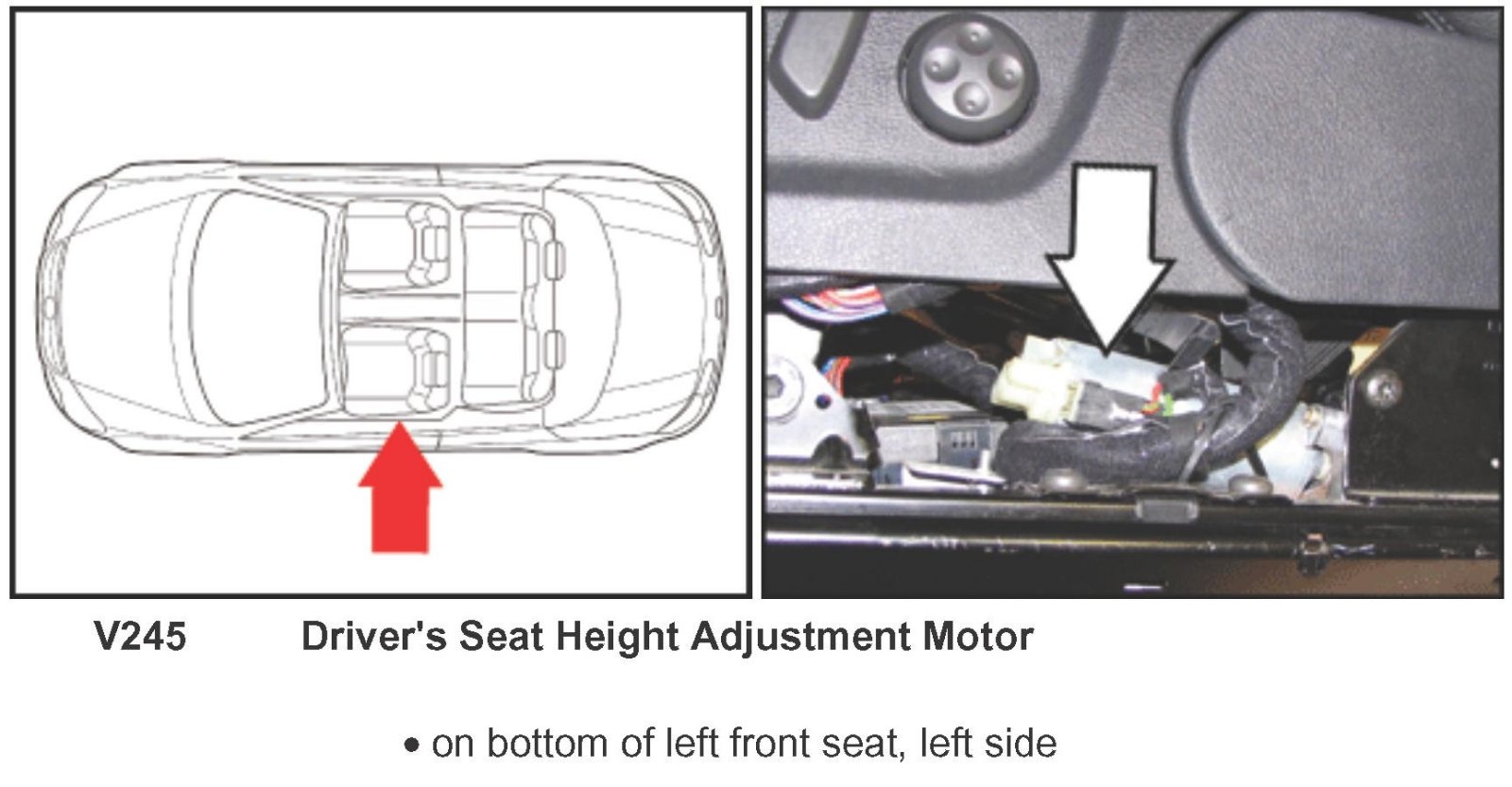 V245 Driver's Seat Height Adjustment Motor

• on bottom of left front seat, left side