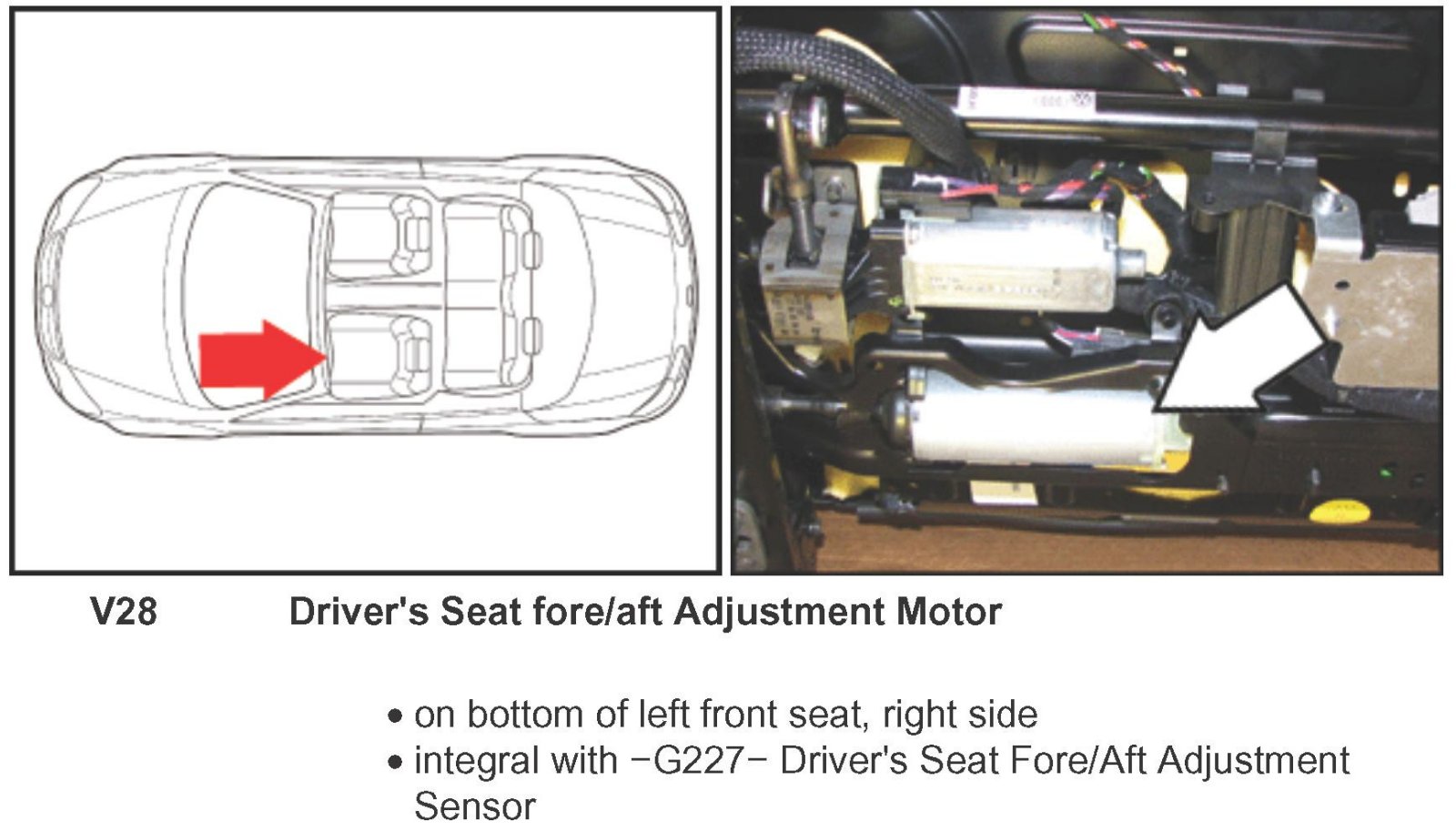 V28 Driver's Seat fore/aft Adjustment Motor

• on bottom of left front seat, right side
• integral with −G227− Driver's Seat Fore/Aft Adjustment Sensor