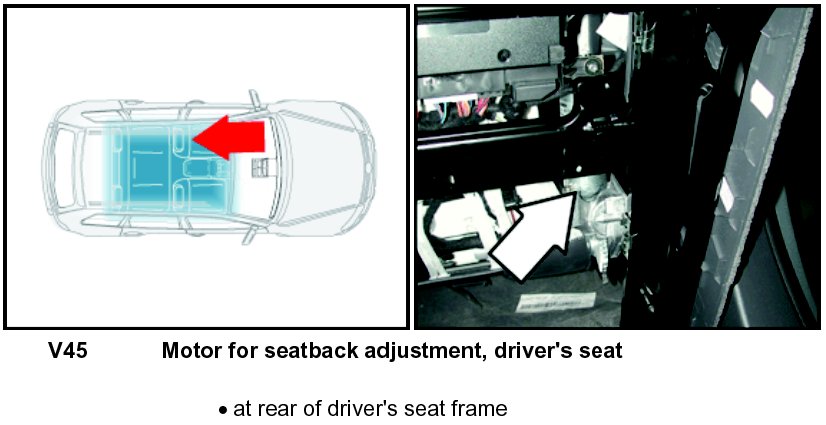 V45 Motor for seatback adjustment, driver's seat

• at rear of driver's seat frame