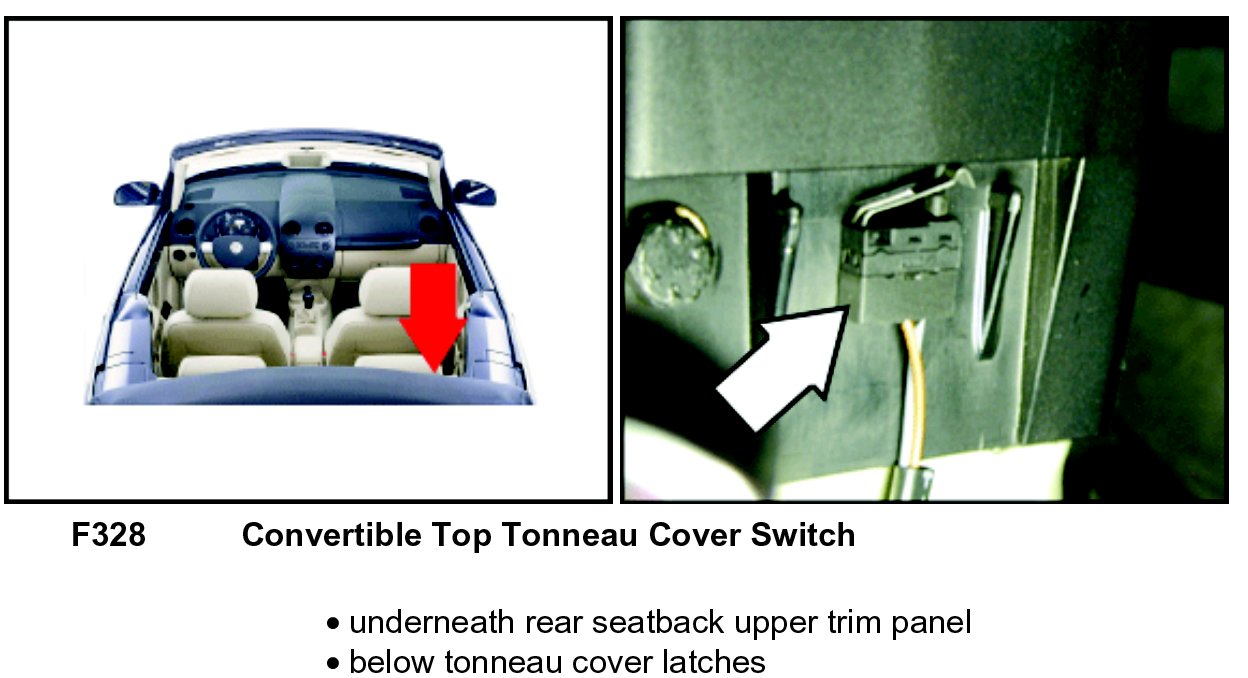 F328 Convertible Top Tonneau Cover Switch

• underneath rear seatback upper trim panel
• below tonneau cover latches