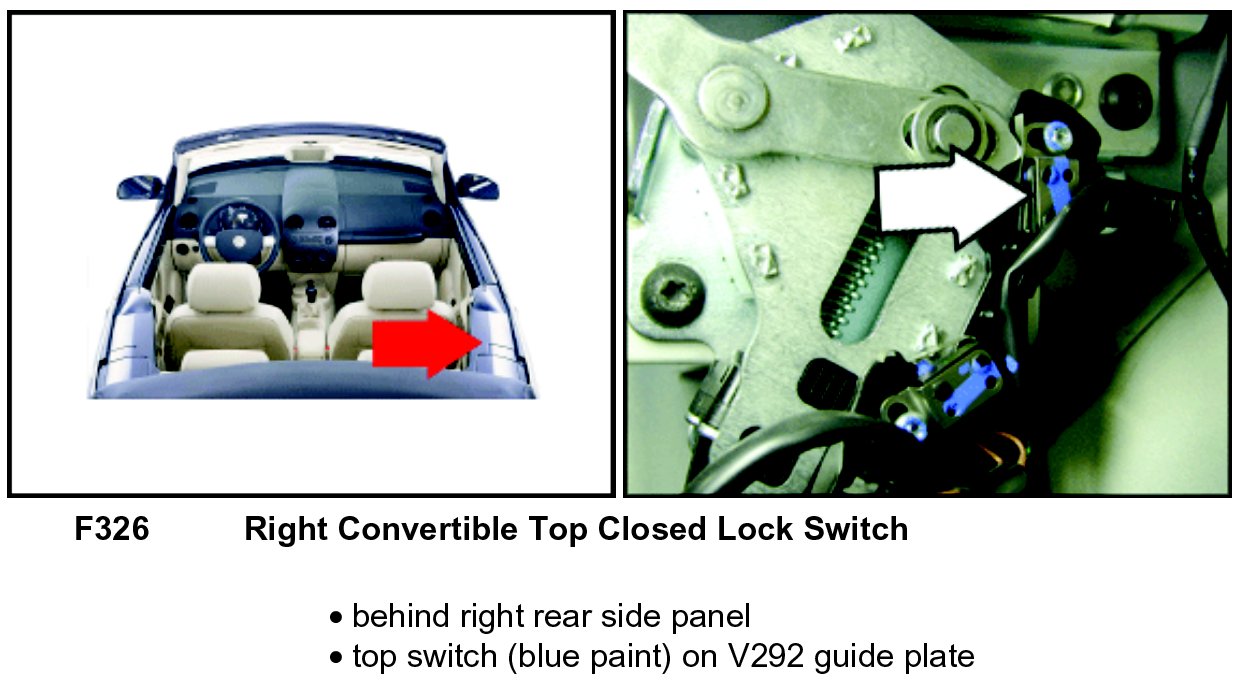 F326 Right Convertible Top Closed Lock Switch

• behind right rear side panel
• top switch (blue paint) on V292 guide plate