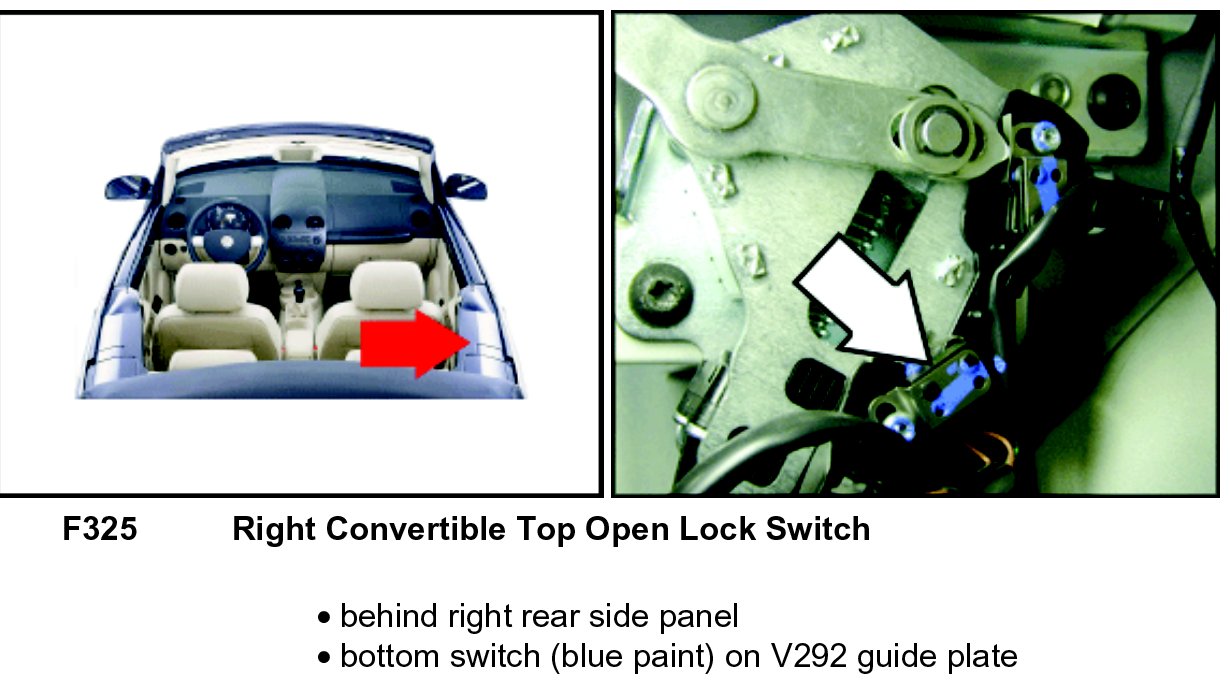 F325 Right Convertible Top Open Lock Switch

• behind right rear side panel
• bottom switch (blue paint) on V292 guide plate