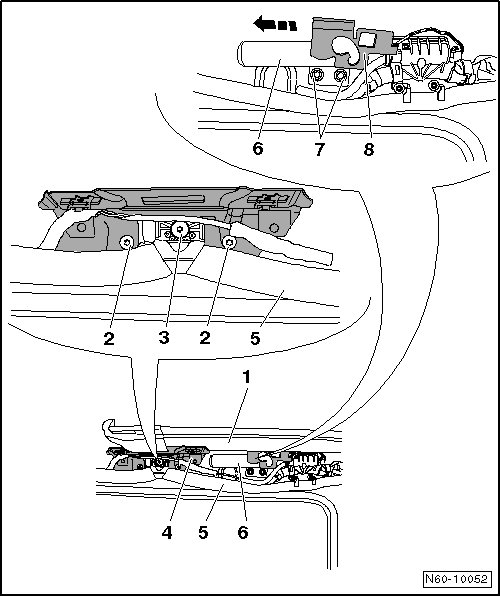 6 7 8

2 3 2 5

1

4 5 6

N60-10052