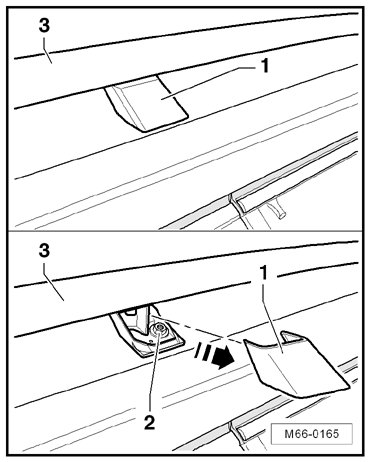 3
1
3
1
2
M66-0165