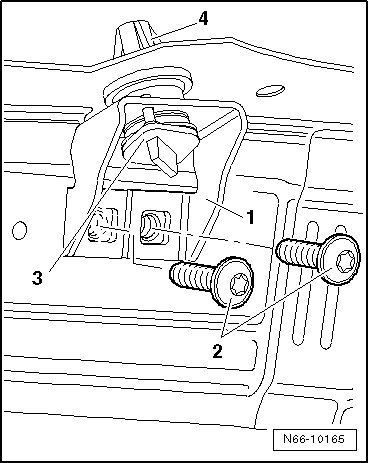 4
1
3
2
N66-10165