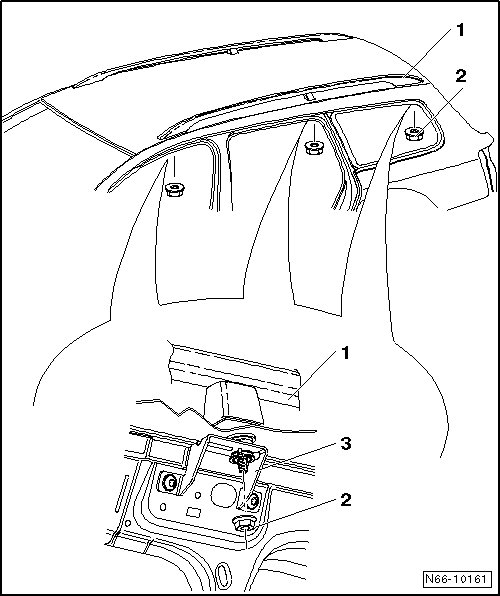 1
2
1
3
2
N66-10161