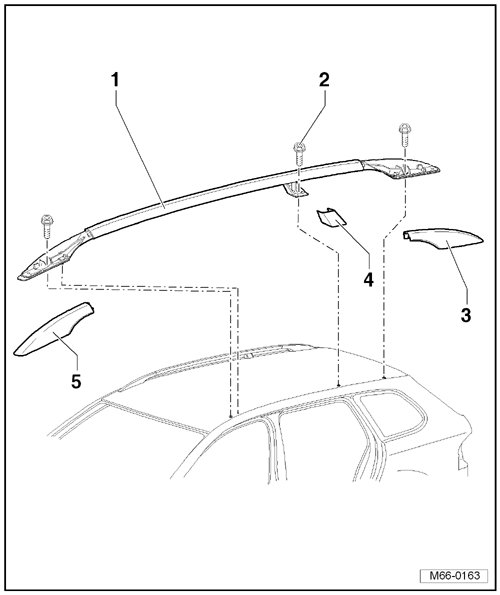 1
2
4
3
5
M66-0163