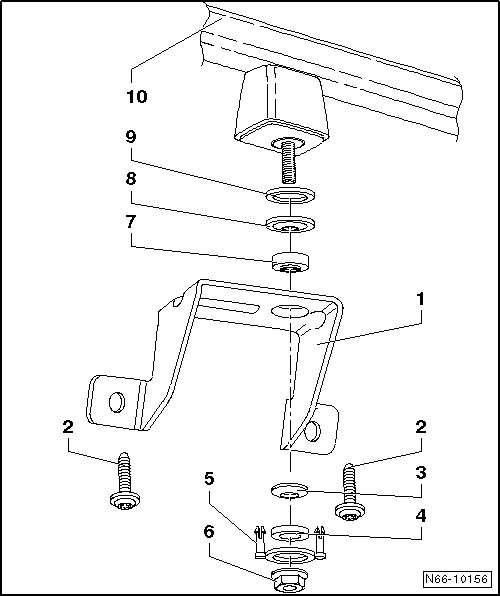 10

9

8

7

1

2

2

3

5

4

6

N66-10156