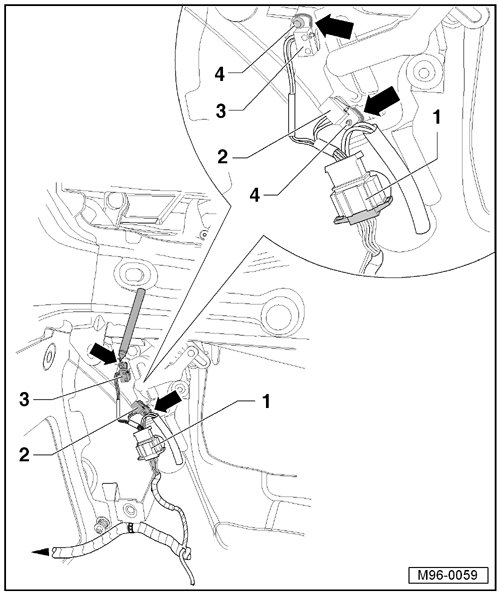 4
3
2
4
1
3
2
1
M96-0059